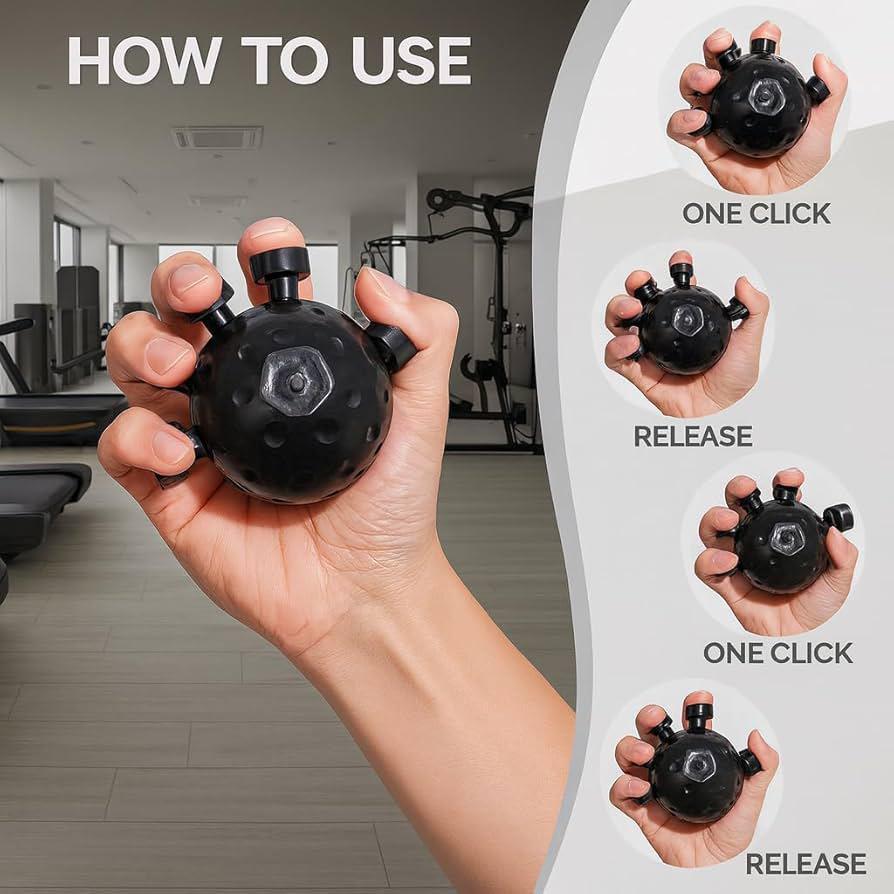 HOW TO USE

ONE CLICK

RELEASE

ONE CLICK

RELEASE